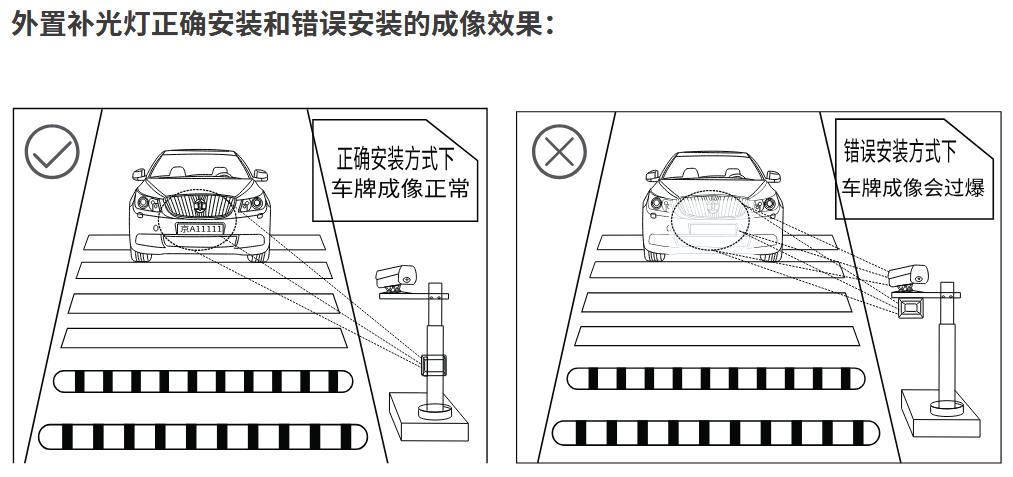 外置补光灯正确安装和错误安装的成像效果：

正确安装方式下
车牌成像正常

京A11111

错误安装方式下
车牌成像会过爆